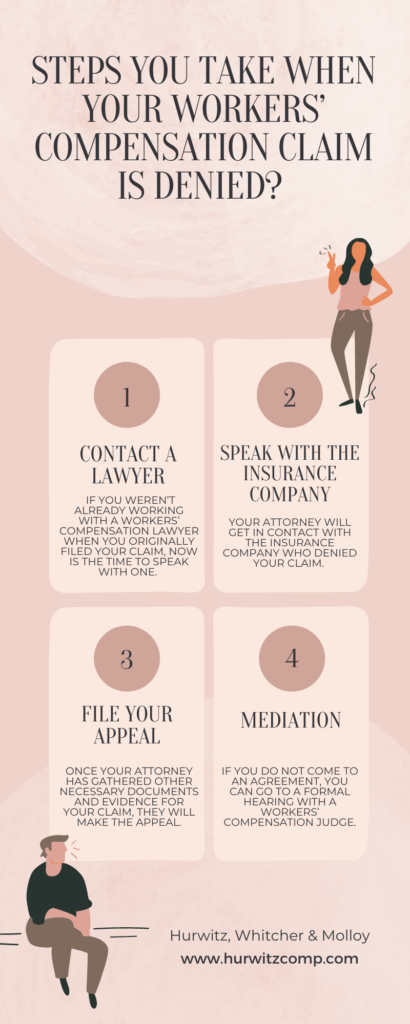 STEPS YOU TAKE WHEN YOUR WORKERS' COMPENSATION CLAIM IS DENIED?

1

CONTACT A LAWYER

IF YOU WEREN'T ALREADY WORKING WITH A WORKERS' COMPENSATION LAWYER WHEN YOU ORIGINALLY FILED YOUR CLAIM, NOW IS THE TIME TO SPEAK WITH ONE.

2

SPEAK WITH THE INSURANCE COMPANY

YOUR ATTORNEY WILL GET IN CONTACT WITH THE INSURANCE COMPANY WHO DENIED YOUR CLAIM.

3

FILE YOUR APPEAL

ONCE YOUR ATTORNEY HAS GATHERED OTHER NECESSARY DOCUMENTS AND EVIDENCE FOR YOUR CLAIM, THEY WILL MAKE THE APPEAL.

4

MEDIATION

IF YOU DO NOT COME TO AN AGREEMENT, YOU CAN GO TO A FORMAL HEARING WITH A WORKERS' COMPENSATION JUDGE.

Hurwitz, Whitcher & Molloy
www.hurwitzcomp.com