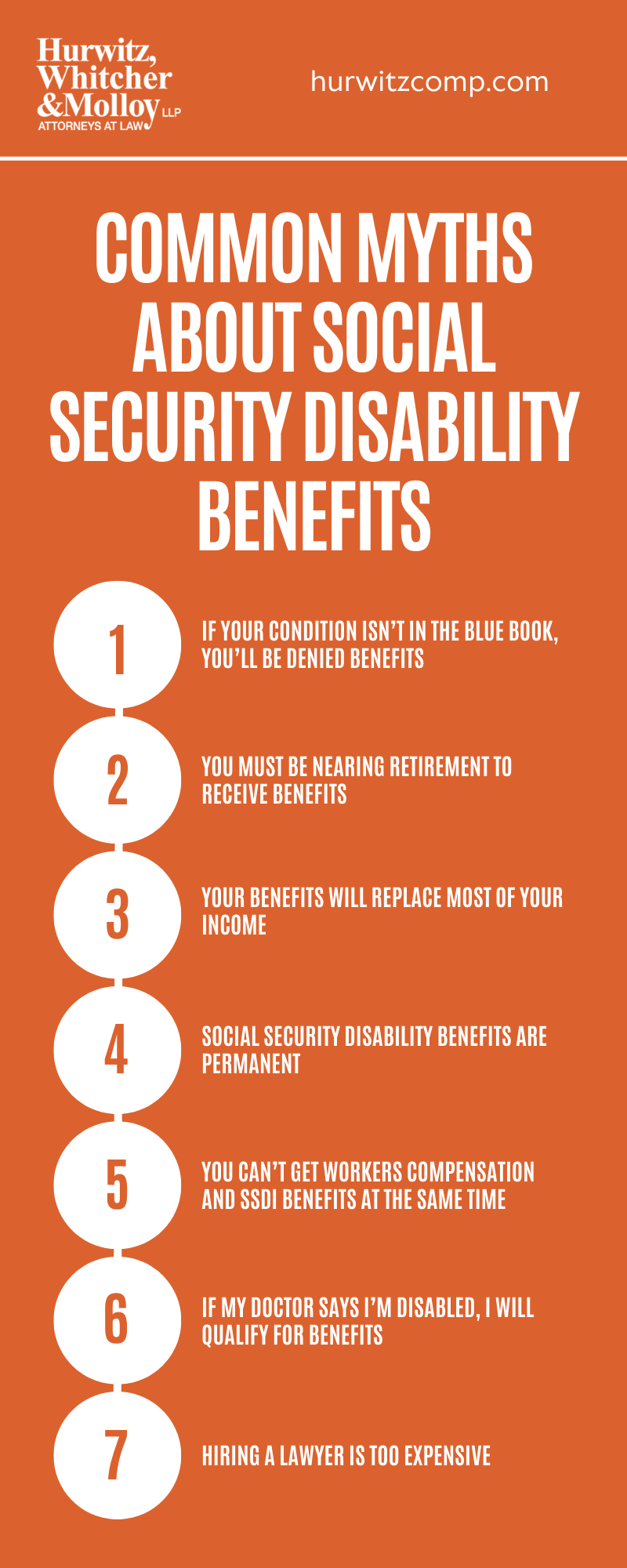 Hurwitz, Whitcher & Molloy LLP
ATTORNEYS AT LAW

hurwitzcomp.com

COMMON MYTHS ABOUT SOCIAL SECURITY DISABILITY BENEFITS

1
IF YOUR CONDITION ISN'T IN THE BLUE BOOK, YOU'LL BE DENIED BENEFITS

2
YOU MUST BE NEARING RETIREMENT TO RECEIVE BENEFITS

3
YOUR BENEFITS WILL REPLACE MOST OF YOUR INCOME

4
SOCIAL SECURITY DISABILITY BENEFITS ARE PERMANENT

5
YOU CAN'T GET WORKERS COMPENSATION AND SSDI BENEFITS AT THE SAME TIME

6
IF MY DOCTOR SAYS I'M DISABLED, I WILL QUALIFY FOR BENEFITS

7
HIRING A LAWYER IS TOO EXPENSIVE